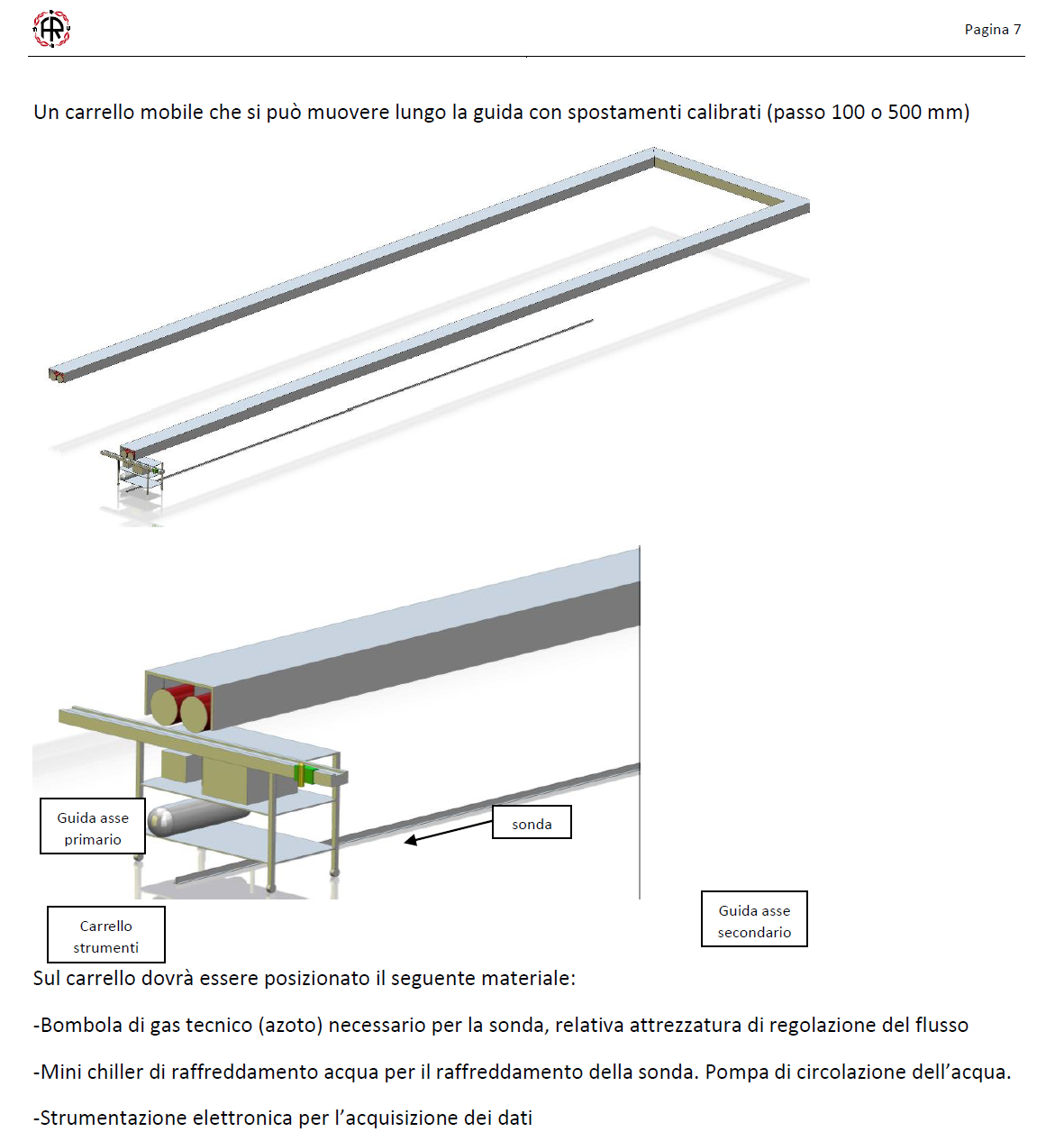 Pagina 7

Un carrello mobile che si può muovere lungo la guida con spostamenti calibrati (passo 100 o 500 mm)

Guida asse primario

sonda

Carrello strumenti

Guida asse secondario

Sul carrello dovrà essere posizionato il seguente materiale:

-Bombola di gas tecnico (azoto) necessario per la sonda, relativa attrezzatura di regolazione del flusso

-Mini chiller di raffreddamento acqua per il raffreddamento della sonda. Pompa di circolazione dell'acqua.

-Strumentazione elettronica per l'acquisizione dei dati